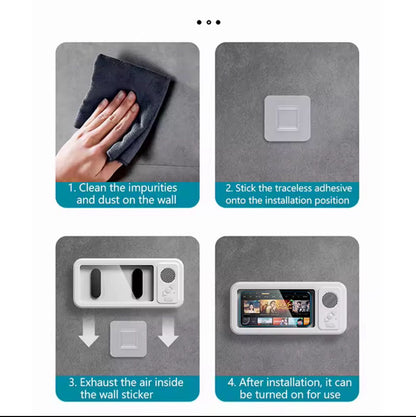 1. Clean the impurities and dust on the wall

2. Stick the traceless adhesive onto the installation position

3. Exhaust the air inside the wall sticker

4. After installation, it can be turned on for use